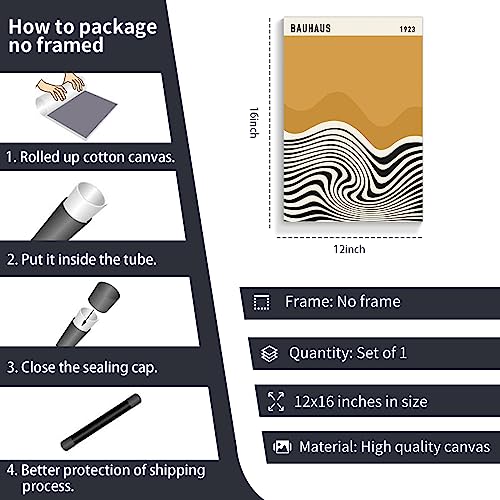 How to package no framed

1. Rolled up cotton canvas.

2. Put it inside the tube.

3. Close the sealing cap.

4. Better protection of shipping process.

BAUHAUS

1923

16inch

12inch

Frame: No frame

Quantity: Set of 1

12x16 inches in size

Material: High quality canvas