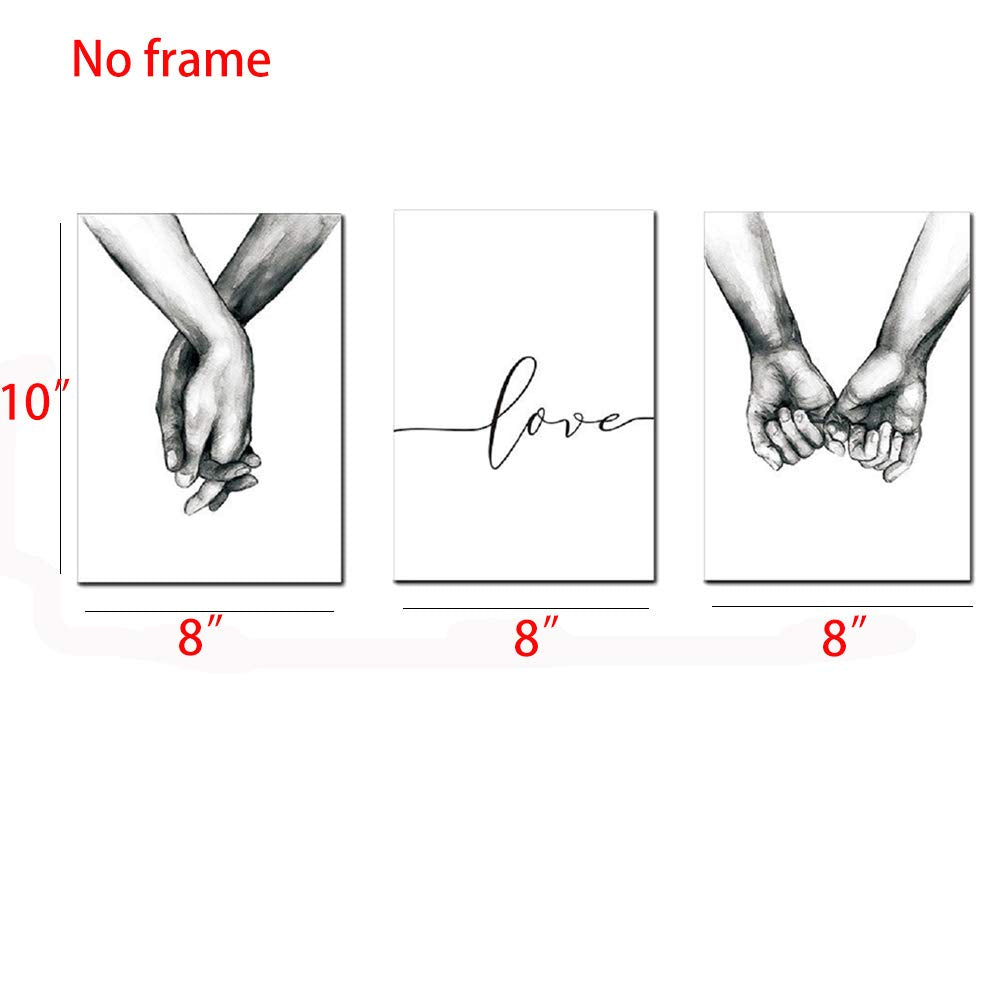 No frame

10″

love

8″

8″

8″