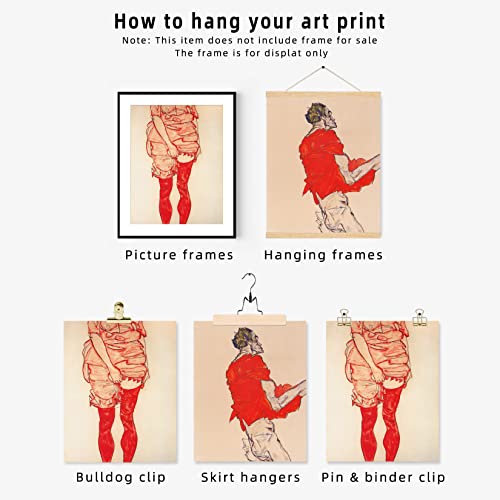 How to hang your art print

Note: This item does not include frame for sale
The frame is for displat only

Picture frames

Hanging frames

Bulldog clip

Skirt hangers

Pin & binder clip