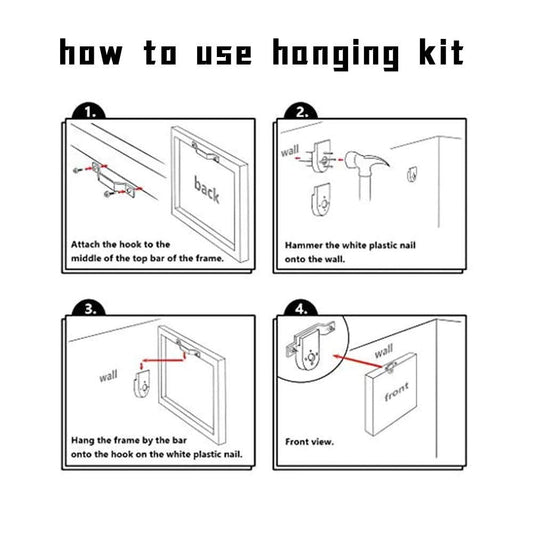 how to use hanging kit

1.

back

Attach the hook to the middle of the top bar of the frame.

2.

wall

Hammer the white plastic nail onto the wall.

3.

wall

Hang the frame by the bar onto the hook on the white plastic nail.

4.

wall

front

Front view.