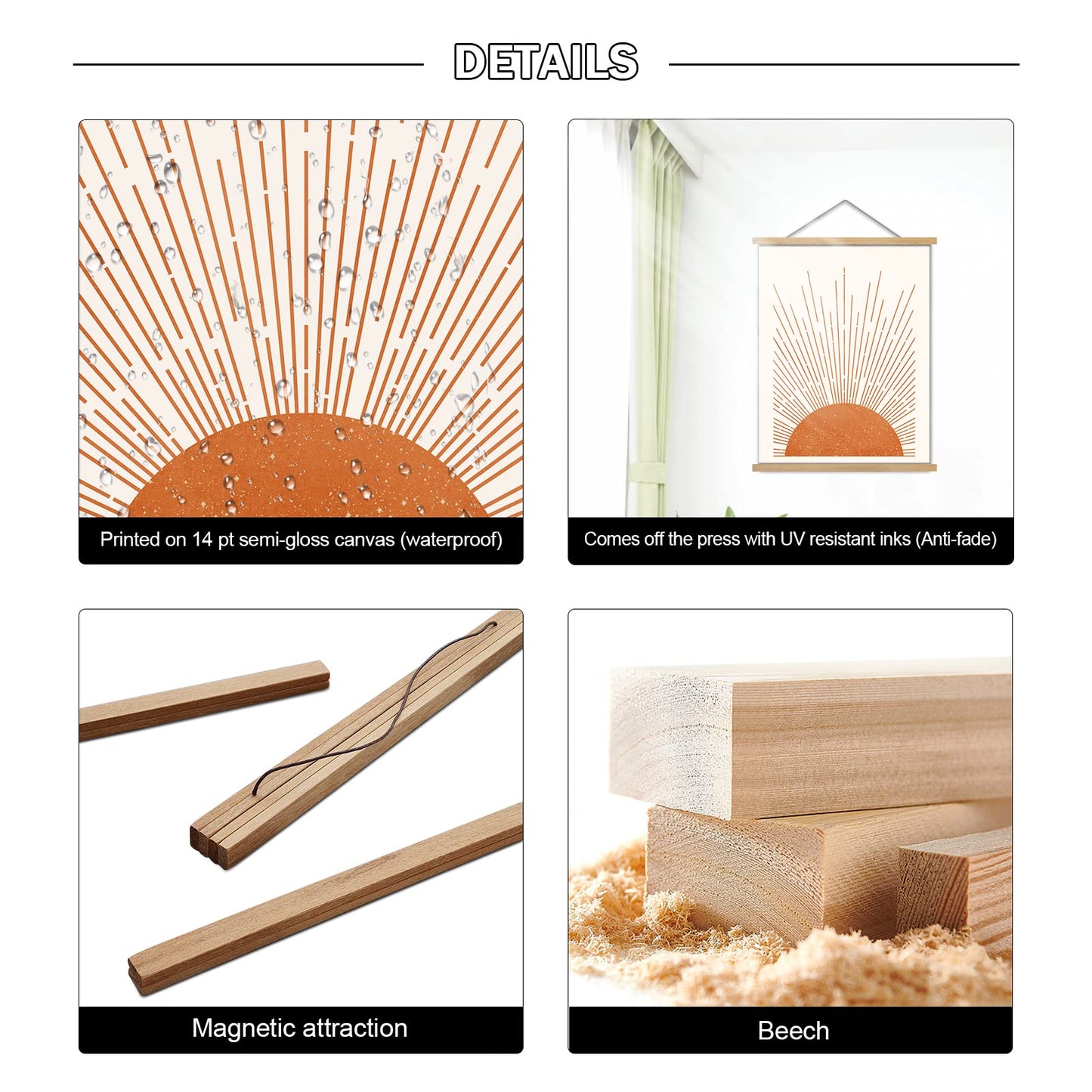 DETAILS

Printed on 14 pt semi-gloss canvas (waterproof)

Comes off the press with UV resistant inks (Anti-fade)

Magnetic attraction

Beech